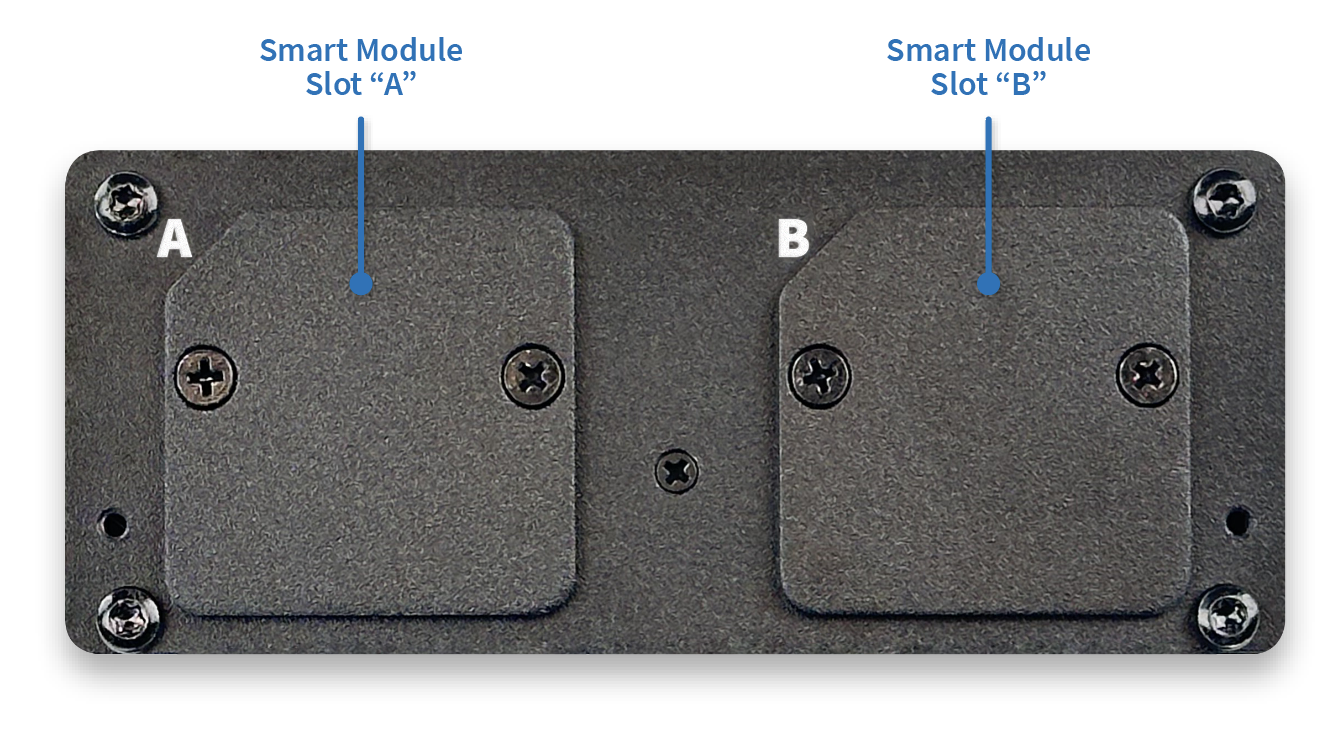 Smart Module Slot “A”

Smart Module Slot “B”

A

B